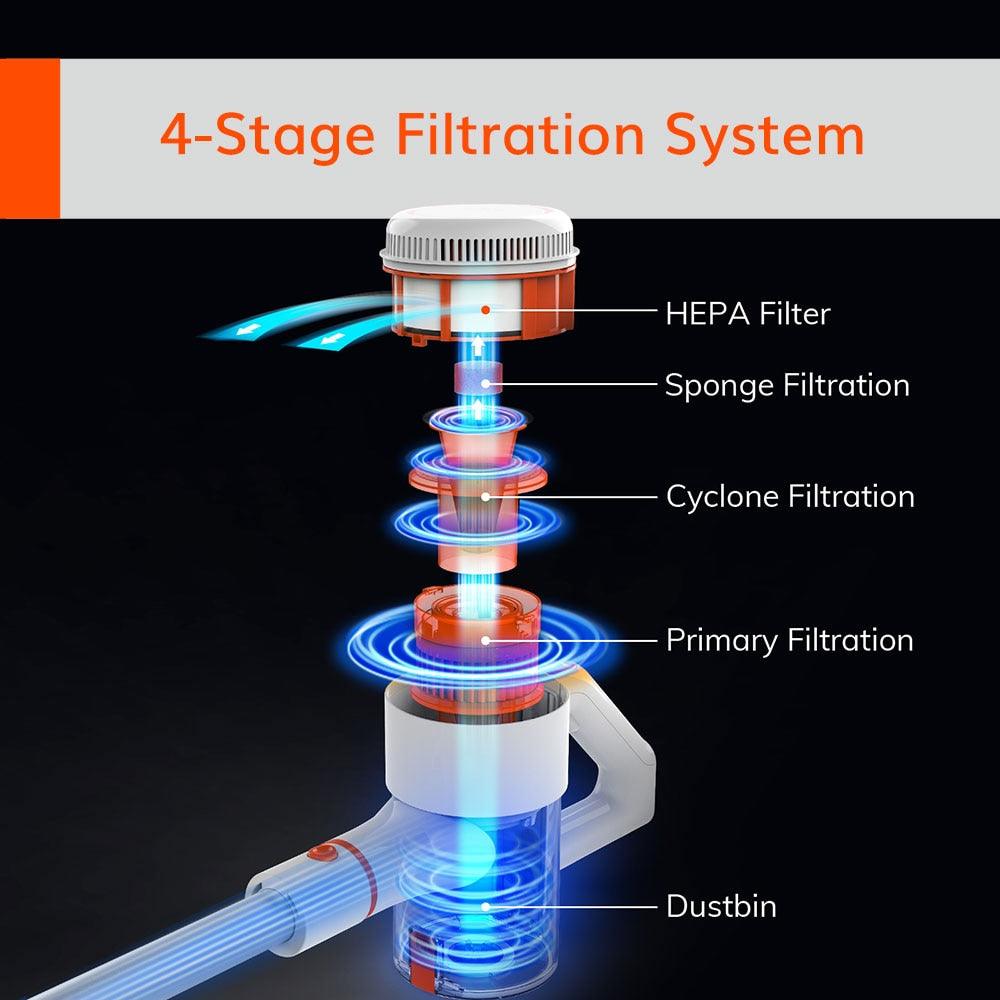 4-Stage Filtration System

HEPA Filter

Sponge Filtration

Cyclone Filtration

Primary Filtration

Dustbin