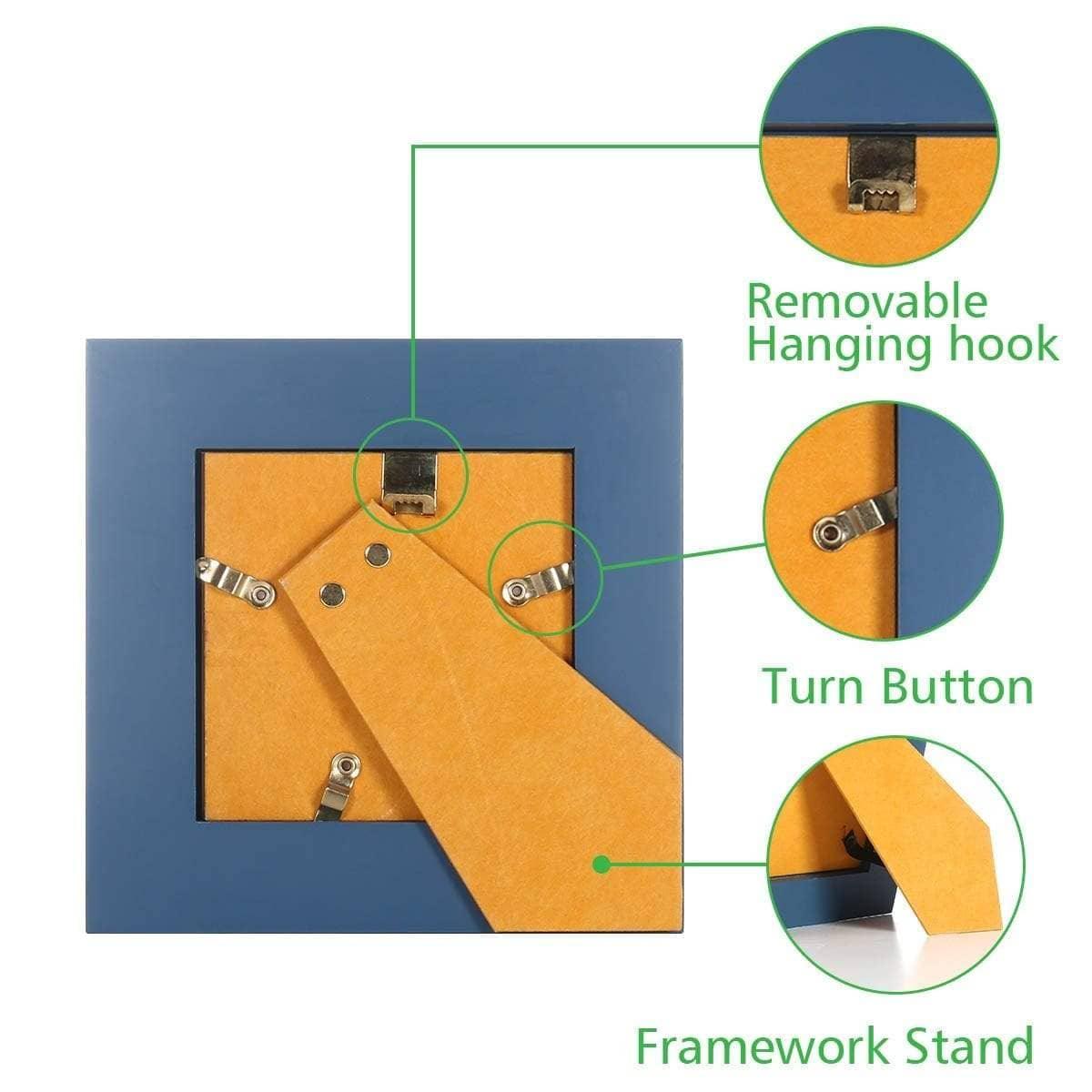 Removable Hanging hook

Turn Button

Framework Stand